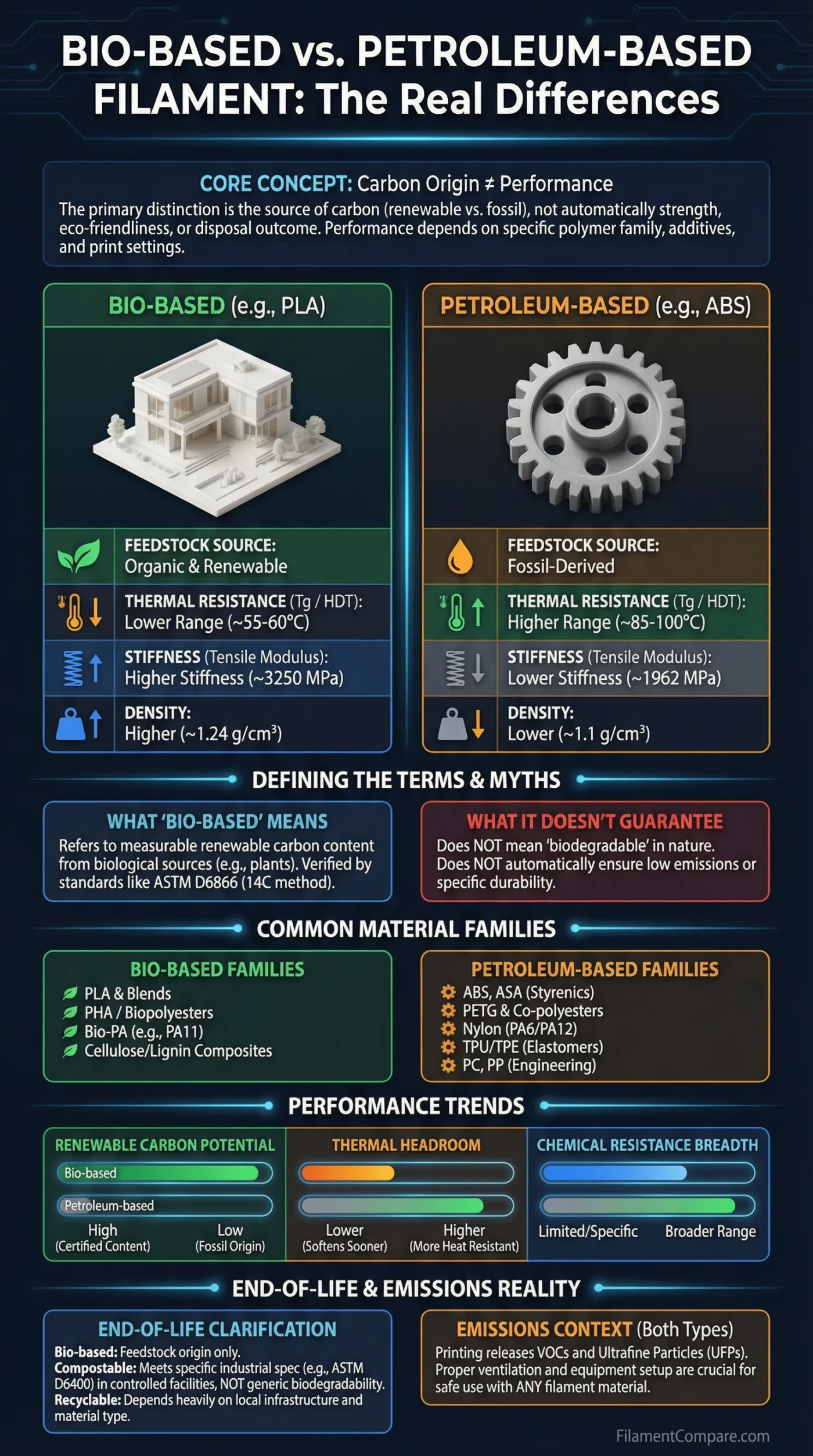 BIO-BASED vs. PETROLEUM-BASED FILAMENT: The Real Differences

CORE CONCEPT: Carbon Origin ≠ Performance
The primary distinction is the source of carbon (renewable vs. fossil), not automatically strength, eco-friendliness, or disposal outcome. Performance depends on specific polymer family, additives, and print settings.

BIO-BASED (e.g., PLA)

FEEDSTOCK SOURCE:
Organic & Renewable

THERMAL RESISTANCE (Tg / HDT):
Lower Range (~55-60°C)

STIFFNESS (Tensile Modulus):
Higher Stiffness (~3250 MPa)

DENSITY:
Higher (~1.24 g/cm³)

PETROLEUM-BASED (e.g., ABS)

FEEDSTOCK SOURCE:
Fossil-Derived

THERMAL RESISTANCE (Tg / HDT):
Higher Range (~85-100°C)

STIFFNESS (Tensile Modulus):
Lower Stiffness (~1962 MPa)

DENSITY:
Lower (~1.1 g/cm³)

DEFINING THE TERMS & MYTHS

WHAT 'BIO-BASED' MEANS
Refers to measurable renewable carbon content from biological sources (e.g., plants). Verified by standards like ASTM D6866 (14C method).

WHAT IT DOESN'T GUARANTEE
Does NOT mean 'biodegradable' in nature.
Does NOT automatically ensure low emissions or specific durability.

COMMON MATERIAL FAMILIES

BIO-BASED FAMILIES
PLA & Blends
PHA / Biopolyesters
Bio-PA (e.g., PA11)
Cellulose/Lignin Composites

PETROLEUM-BASED FAMILIES
ABS, ASA (Styrenics)
PETG & Co-polyesters
Nylon (PA6/PA12)
TPU/TPE (Elastomers)
PC, PP (Engineering)

PERFORMANCE TRENDS

RENEWABLE CARBON POTENTIAL
Bio-based
Petroleum-based
High (Certified Content)
Low (Fossil Origin)

THERMAL HEADROOM
Lower (Softens Sooner)
Higher (More Heat Resistant)

CHEMICAL RESISTANCE BREADTH
Limited/Specific
Broader Range

END-OF-LIFE & EMISSIONS REALITY

END-OF-LIFE CLARIFICATION
Bio-based: Feedstock origin only.
Compostable: Meets specific industrial spec (e.g., ASTM D6400) in controlled facilities, NOT generic biodegradability.
Recyclable: Depends heavily on local infrastructure and material type.

EMISSIONS CONTEXT (Both Types)
Printing releases VOCs and Ultrafine Particles (UFPs). Proper ventilation and equipment setup are crucial for safe use with ANY filament material.

FilamentCompare.com