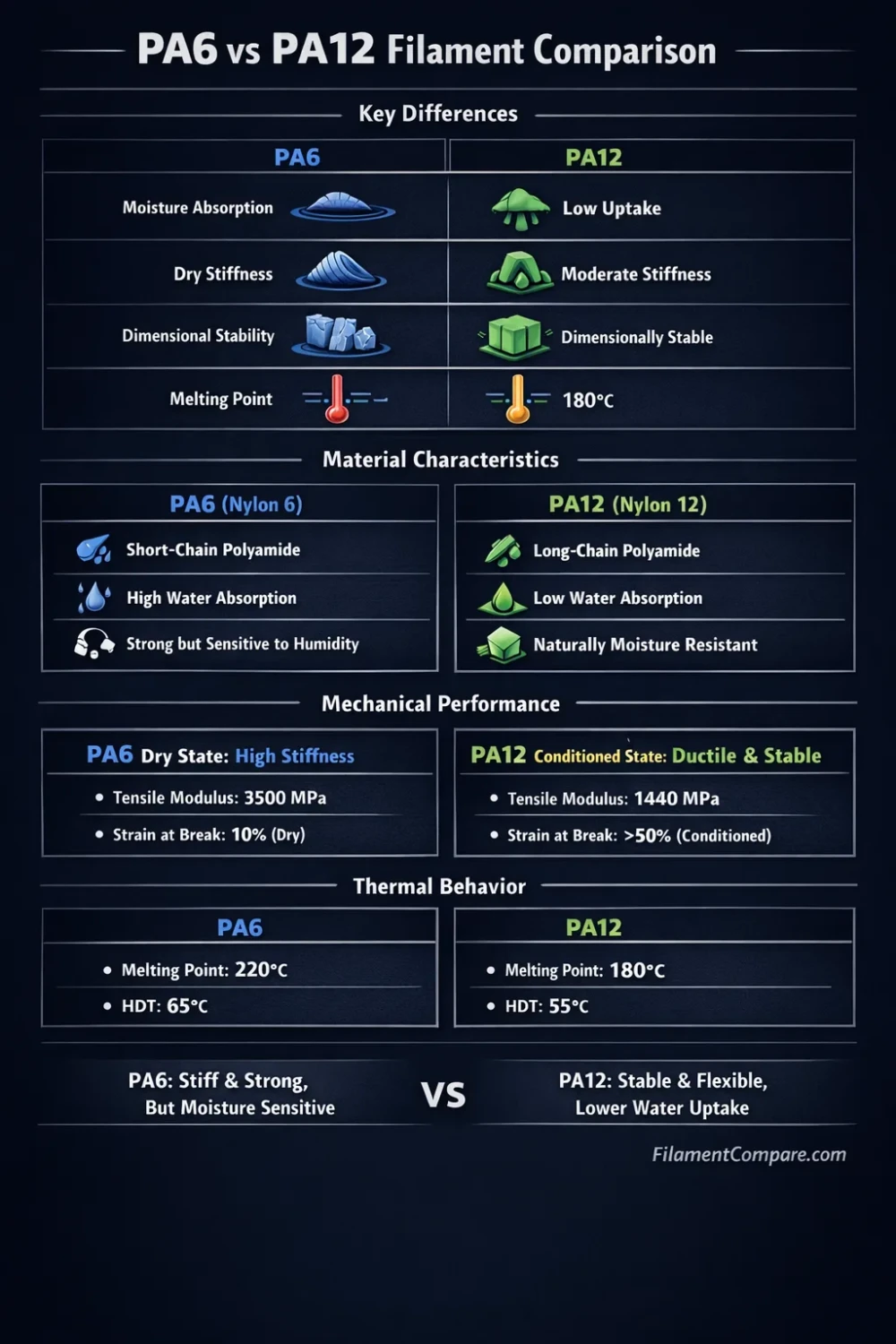 PA6 vs PA12 Filament Comparison

Key Differences

| PA6 | PA12 |
|---|---|
| Moisture Absorption | Low Uptake |
| Dry Stiffness | Moderate Stiffness |
| Dimensional Stability | Dimensionally Stable |
| Melting Point | 180°C |

Material Characteristics

PA6 (Nylon 6)
Short-Chain Polyamide
High Water Absorption
Strong but Sensitive to Humidity

PA12 (Nylon 12)
Long-Chain Polyamide
Low Water Absorption
Naturally Moisture Resistant

Mechanical Performance

PA6 Dry State: High Stiffness
• Tensile Modulus: 3500 MPa
• Strain at Break: 10% (Dry)

PA12 Conditioned State: Ductile & Stable
• Tensile Modulus: 1440 MPa
• Strain at Break: >50% (Conditioned)

Thermal Behavior

PA6
• Melting Point: 220°C
• HDT: 65°C

PA12
• Melting Point: 180°C
• HDT: 55°C

PA6: Stiff & Strong, But Moisture Sensitive

VS

PA12: Stable & Flexible, Lower Water Uptake

FilamentCompare.com