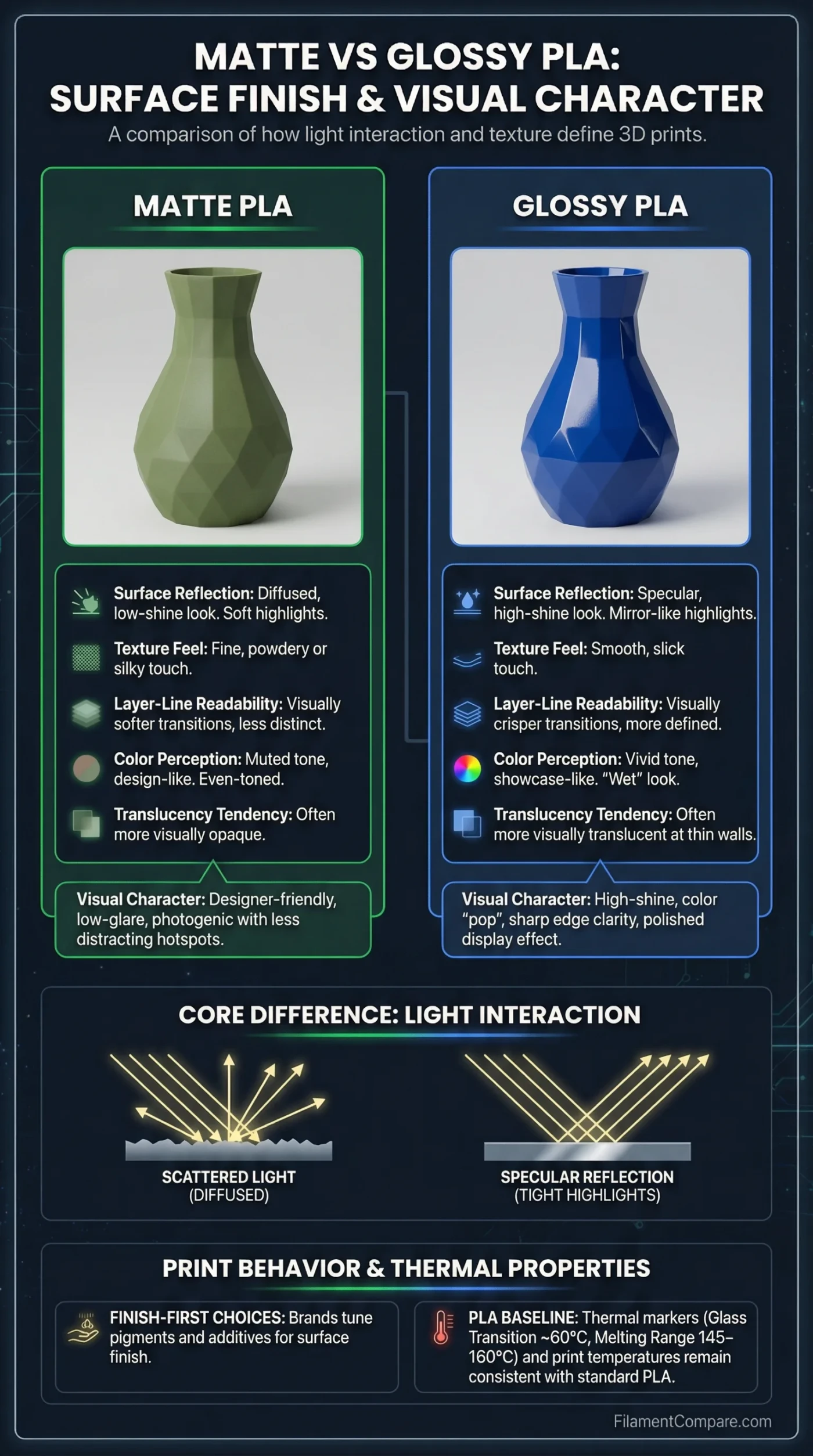 MATTE VS GLOSSY PLA: SURFACE FINISH & VISUAL CHARACTER

A comparison of how light interaction and texture define 3D prints.

MATTE PLA

Surface Reflection: Diffused, low-shine look. Soft highlights.

Texture Feel: Fine, powdery or silky touch.

Layer-Line Readability: Visually softer transitions, less distinct.

Color Perception: Muted tone, design-like. Even-toned.

Translucency Tendency: Often more visually opaque.

Visual Character: Designer-friendly, low-glare, photogenic with less distracting hotspots.

GLOSSY PLA

Surface Reflection: Specular, high-shine look. Mirror-like highlights.

Texture Feel: Smooth, slick touch.

Layer-Line Readability: Visually crisper transitions, more defined.

Color Perception: Vivid tone, showcase-like. “Wet” look.

Translucency Tendency: Often more visually translucent at thin walls.

Visual Character: High-shine, color “pop”, sharp edge clarity, polished display effect.

CORE DIFFERENCE: LIGHT INTERACTION

SCATTERED LIGHT (DIFFUSED)

SPECULAR REFLECTION (TIGHT HIGHLIGHTS)

PRINT BEHAVIOR & THERMAL PROPERTIES

FINISH-FIRST CHOICES: Brands tune pigments and additives for surface finish.

PLA BASELINE: Thermal markers (Glass Transition ~60°C, Melting Range 145–160°C) and print temperatures remain consistent with standard PLA.

FilamentCompare.com