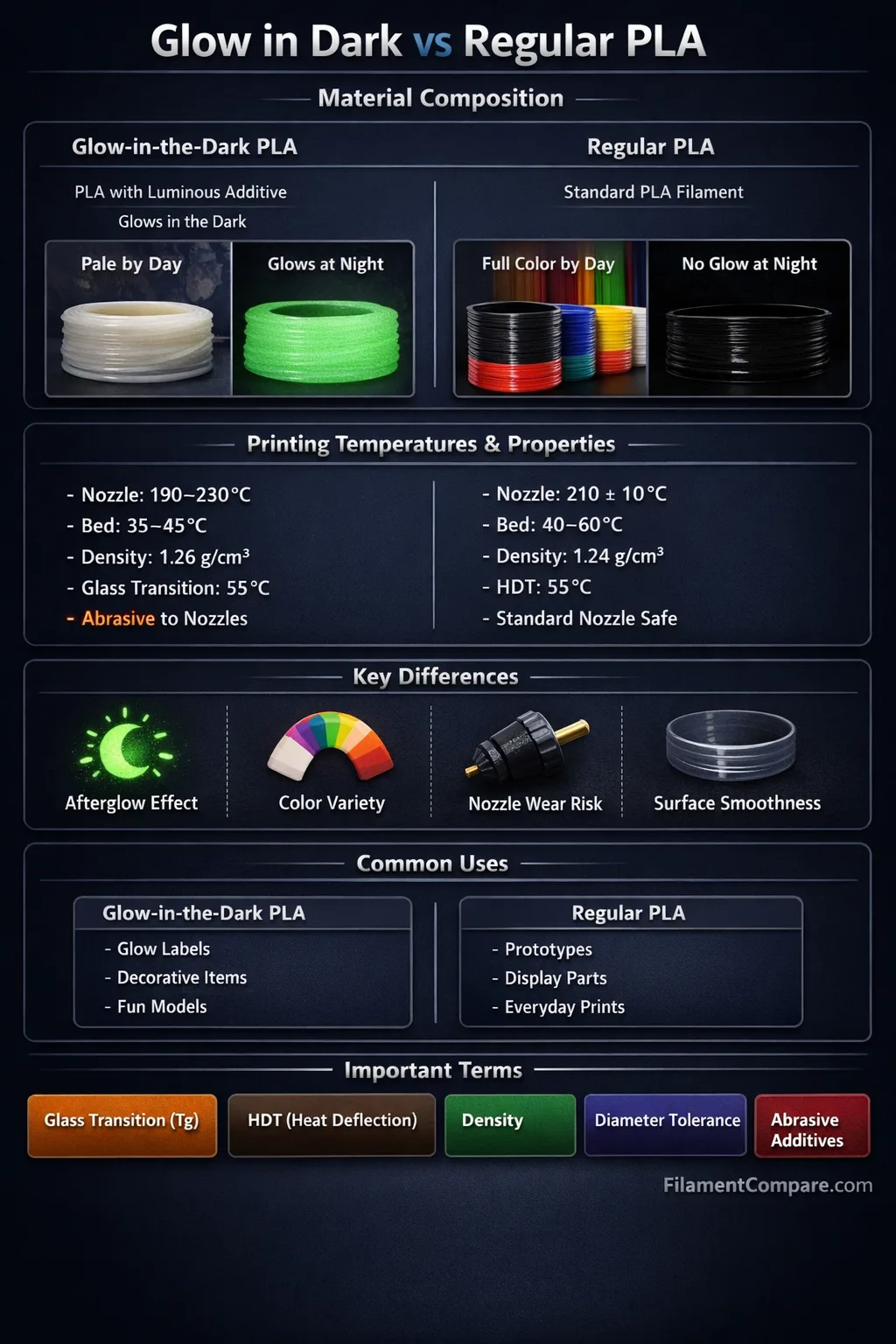 Glow in Dark vs Regular PLA

Material Composition

Glow-in-the-Dark PLA

PLA with Luminous Additive
Glows in the Dark

Pale by Day
Glows at Night

Regular PLA

Standard PLA Filament

Full Color by Day
No Glow at Night

Printing Temperatures & Properties

- Nozzle: 190–230°C
- Bed: 35–45°C
- Density: 1.26 g/cm³
- Glass Transition: 55°C
- Abrasive to Nozzles

- Nozzle: 210 ± 10°C
- Bed: 40–60°C
- Density: 1.24 g/cm³
- HDT: 55°C
- Standard Nozzle Safe

Key Differences

Afterglow Effect
Color Variety
Nozzle Wear Risk
Surface Smoothness

Common Uses

Glow-in-the-Dark PLA
- Glow Labels
- Decorative Items
- Fun Models

Regular PLA
- Prototypes
- Display Parts
- Everyday Prints

Important Terms

Glass Transition (Tg)
HDT (Heat Deflection)
Density
Diameter Tolerance
Abrasive Additives

FilamentCompare.com