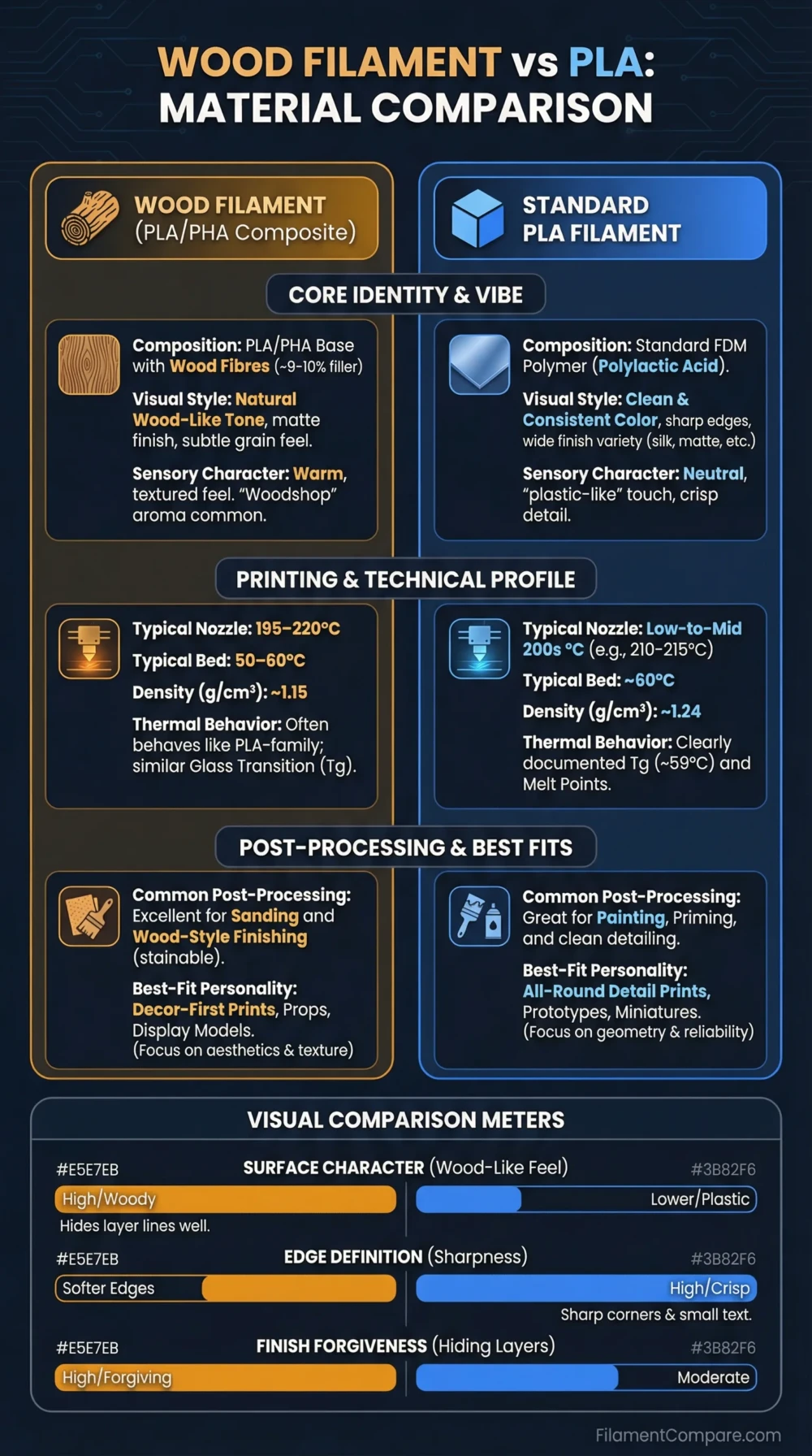 WOOD FILAMENT vs PLA: MATERIAL COMPARISON

WOOD FILAMENT (PLA/PHA Composite)

STANDARD PLA FILAMENT

CORE IDENTITY & VIBE

Composition: PLA/PHA Base with Wood Fibres (~9-10% filler)

Visual Style: Natural Wood-Like Tone, matte finish, subtle grain feel.

Sensory Character: Warm, textured feel. "Woodshop" aroma common.

Composition: Standard FDM Polymer (Polylactic Acid).

Visual Style: Clean & Consistent Color, sharp edges, wide finish variety (silk, matte, etc.)

Sensory Character: Neutral, "plastic-like" touch, crisp detail.

PRINTING & TECHNICAL PROFILE

Typical Nozzle: 195–220°C

Typical Bed: 50–60°C

Density (g/cm³): ~1.15

Thermal Behavior: Often behaves like PLA-family; similar Glass Transition (Tg).

Typical Nozzle: Low-to-Mid 200s °C (e.g., 210-215°C)

Typical Bed: ~60°C

Density (g/cm³): ~1.24

Thermal Behavior: Clearly documented Tg (~59°C) and Melt Points.

POST-PROCESSING & BEST FITS

Common Post-Processing: Excellent for Sanding and Wood-Style Finishing (stainable).

Best-Fit Personality: Decor-First Prints, Props, Display Models. (Focus on aesthetics & texture)

Common Post-Processing: Great for Painting, Priming, and clean detailing.

Best-Fit Personality: All-Round Detail Prints, Prototypes, Miniatures. (Focus on geometry & reliability)

VISUAL COMPARISON METERS

#E5E7EB SURFACE CHARACTER (Wood-Like Feel) #3B82F6

High/Woody

Lower/Plastic

Hides layer lines well.

#E5E7EB EDGE DEFINITION (Sharpness) #3B82F6

Softer Edges

High/Crisp

Sharp corners & small text.

#E5E7EB FINISH FORGIVENESS (Hiding Layers) #3B82F6

High/Forgiving

Moderate

FilamentCompare.com