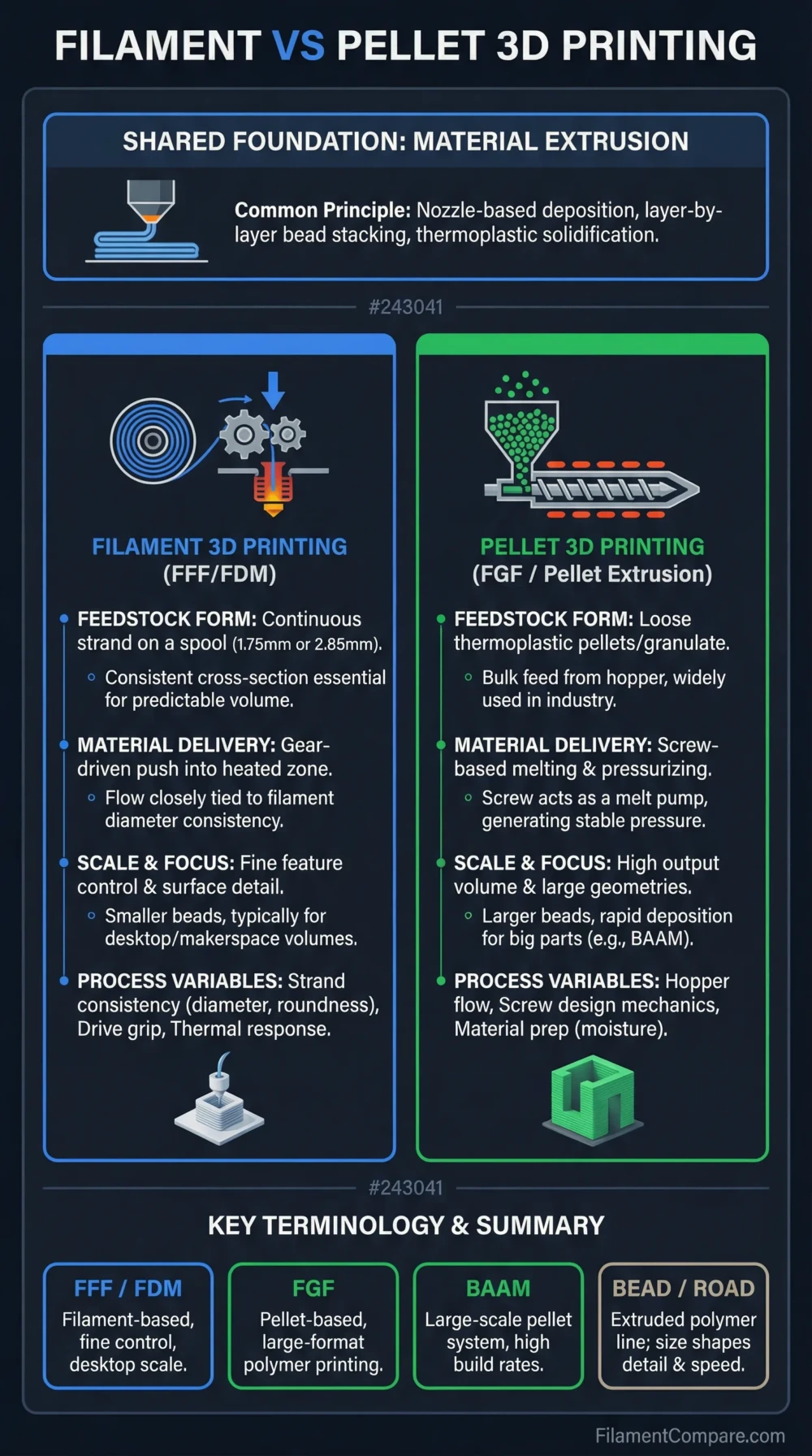 FILAMENT VS PELLET 3D PRINTING

SHARED FOUNDATION: MATERIAL EXTRUSION

Common Principle: Nozzle-based deposition, layer-by-layer bead stacking, thermoplastic solidification.

#243041

FILAMENT 3D PRINTING
(FFF/FDM)

FEEDSTOCK FORM: Continuous strand on a spool (1.75mm or 2.85mm).

Consistent cross-section essential for predictable volume.

MATERIAL DELIVERY: Gear-driven push into heated zone.

Flow closely tied to filament diameter consistency.

SCALE & FOCUS: Fine feature control & surface detail.

Smaller beads, typically for desktop/makerspace volumes.

PROCESS VARIABLES: Strand consistency (diameter, roundness), Drive grip, Thermal response.

PELLET 3D PRINTING
(FGF / Pellet Extrusion)

FEEDSTOCK FORM: Loose thermoplastic pellets/granulate.

Bulk feed from hopper, widely used in industry.

MATERIAL DELIVERY: Screw-based melting & pressurizing.

Screw acts as a melt pump, generating stable pressure.

SCALE & FOCUS: High output volume & large geometries.

Larger beads, rapid deposition for big parts (e.g., BAAM).

PROCESS VARIABLES: Hopper flow, Screw design mechanics, Material prep (moisture).

#243041

KEY TERMINOLOGY & SUMMARY

FFF / FDM
Filament-based, fine control, desktop scale.

FGF
Pellet-based, large-format polymer printing.

BAAM
Large-scale pellet system, high build rates.

BEAD / ROAD
Extruded polymer line; size shapes detail & speed.

FilamentCompare.com