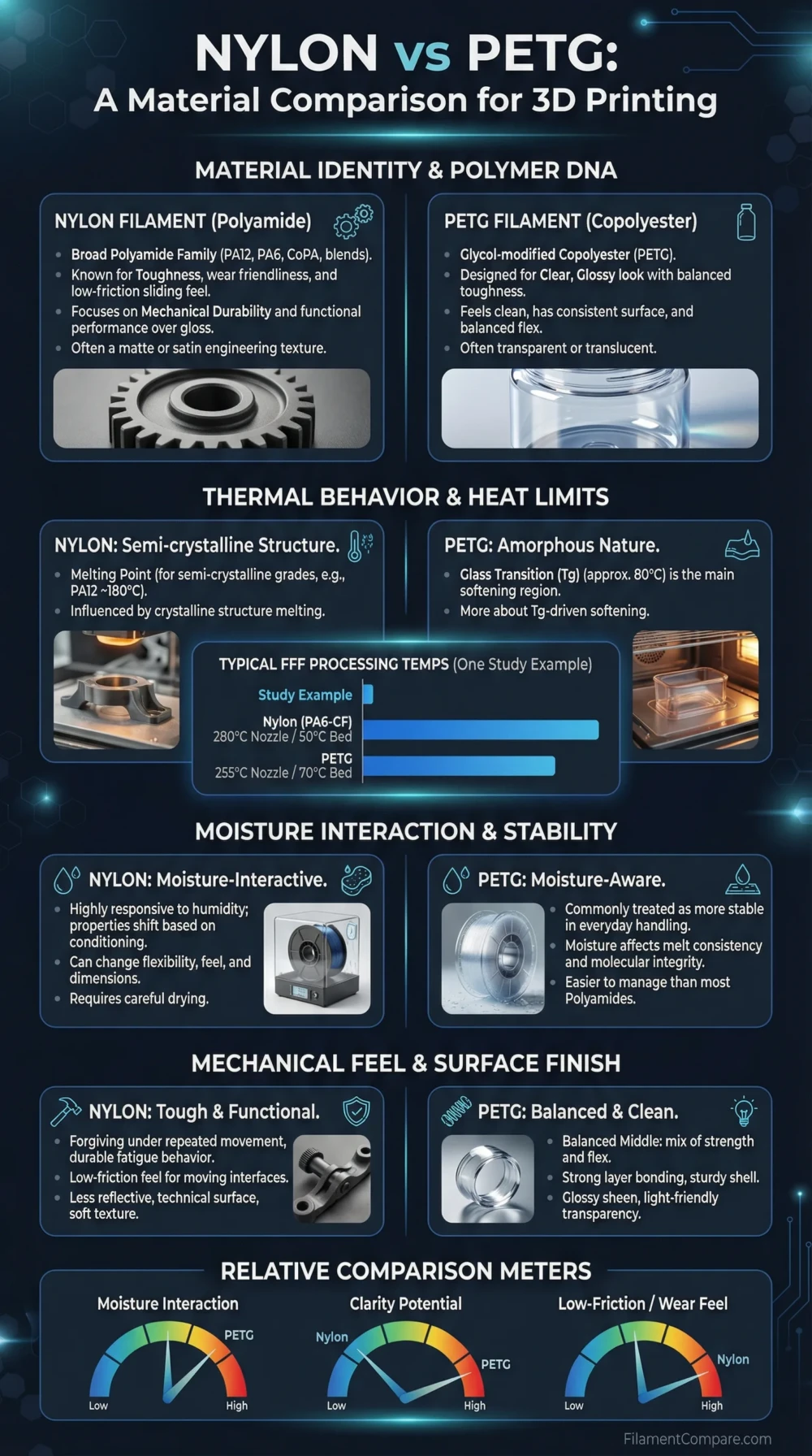 NYLON vs PETG:
A Material Comparison for 3D Printing

MATERIAL IDENTITY & POLYMER DNA

NYLON FILAMENT (Polyamide)

- Broad Polyamide Family (PA12, PA6, CoPA, blends).
- Known for Toughness, wear friendliness, and low-friction sliding feel.
- Focuses on Mechanical Durability and functional performance over gloss.
- Often a matte or satin engineering texture.

PETG FILAMENT (Copolyester)

- Glycol-modified Copolyester (PETG).
- Designed for Clear, Glossy look with balanced toughness.
- Feels clean, has consistent surface, and balanced flex.
- Often transparent or translucent.

THERMAL BEHAVIOR & HEAT LIMITS

NYLON: Semi-crystalline Structure.

- Melting Point (for semi-crystalline grades, e.g., PA12 ~180°C).
- Influenced by crystalline structure melting.

PETG: Amorphous Nature.

- Glass Transition (Tg) (approx. 80°C) is the main softening region.
- More about Tg-driven softening.

TYPICAL FFF PROCESSING TEMPS (One Study Example)

Study Example
Nylon (PA6-CF)
280°C Nozzle / 50°C Bed
PETG
255°C Nozzle / 70°C Bed

MOISTURE INTERACTION & STABILITY

NYLON: Moisture-Interactive.

- Highly responsive to humidity; properties shift based on conditioning.
- Can change flexibility, feel, and dimensions.
- Requires careful drying.

PETG: Moisture-Aware.

- Commonly treated as more stable in everyday handling.
- Moisture affects melt consistency and molecular integrity.
- Easier to manage than most Polyamides.

MECHANICAL FEEL & SURFACE FINISH

NYLON: Tough & Functional.

- Forgiving under repeated movement, durable fatigue behavior.
- Low-friction feel for moving interfaces.
- Less reflective, technical surface, soft texture.

PETG: Balanced & Clean.

- Balanced Middle: mix of strength and flex.
- Strong layer bonding, sturdy shell.
- Glossy sheen, light-friendly transparency.

RELATIVE COMPARISON METERS

Moisture Interaction
PETG
Low
High

Clarity Potential
Nylon
PETG
Low
High

Low-Friction / Wear Feel
Nylon
Low
High

FilamentCompare.com