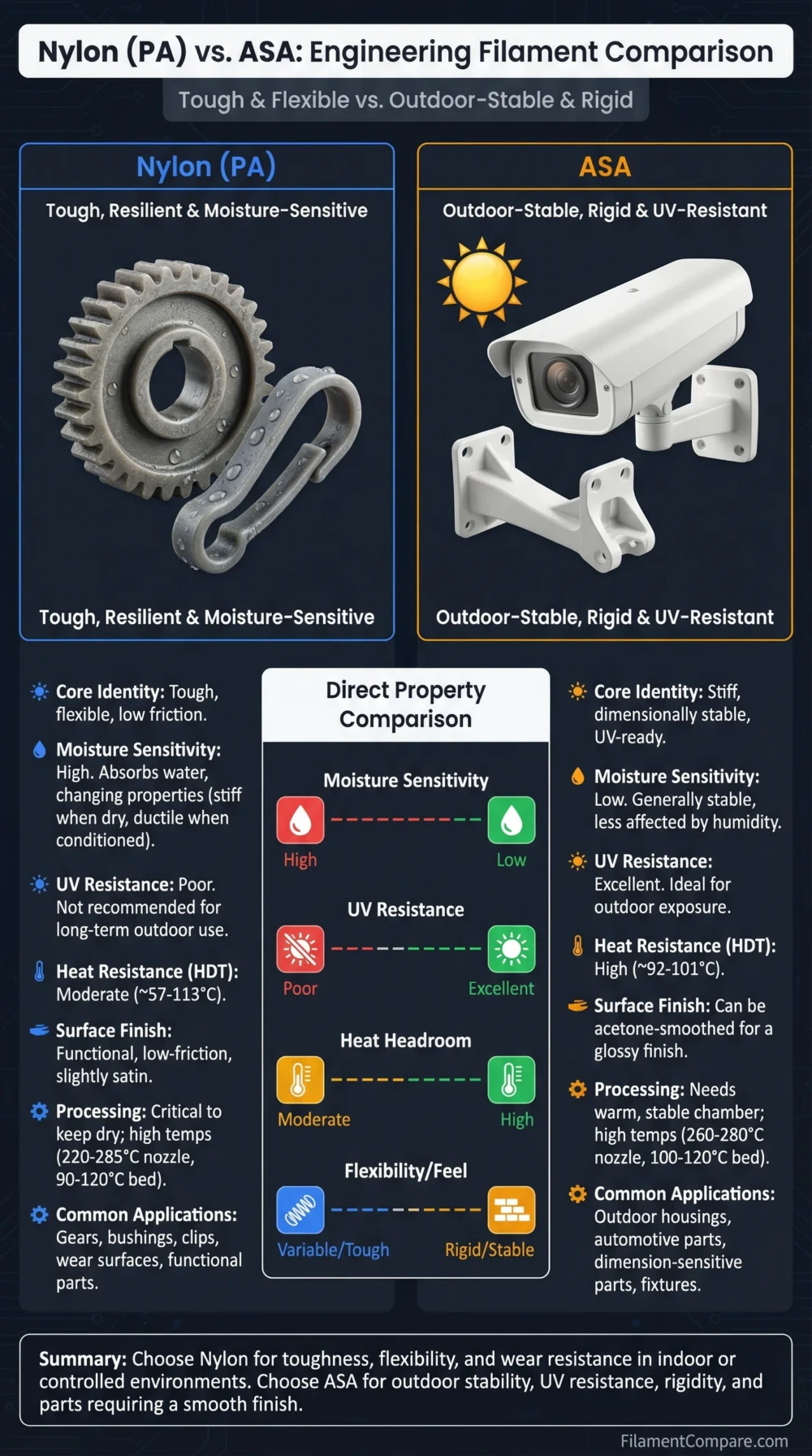 Nylon (PA) vs. ASA: Engineering Filament Comparison

Tough & Flexible vs. Outdoor-Stable & Rigid

Nylon (PA)

Tough, Resilient & Moisture-Sensitive

Tough, Resilient & Moisture-Sensitive

ASA

Outdoor-Stable, Rigid & UV-Resistant

Outdoor-Stable, Rigid & UV-Resistant

Core Identity: Tough, flexible, low friction.

Moisture Sensitivity: High. Absorbs water, changing properties (stiff when dry, ductile when conditioned).

UV Resistance: Poor. Not recommended for long-term outdoor use.

Heat Resistance (HDT): Moderate (~57-113°C).

Surface Finish: Functional, low-friction, slightly satin.

Processing: Critical to keep dry; high temps (220-285°C nozzle, 90-120°C bed).

Common Applications: Gears, bushings, clips, wear surfaces, functional parts.

Direct Property Comparison

Moisture Sensitivity

High

Low

UV Resistance

Poor

Excellent

Heat Headroom

Moderate

High

Flexibility/Feel

Variable/Tough

Rigid/Stable

Core Identity: Stiff, dimensionally stable, UV-ready.

Moisture Sensitivity: Low. Generally stable, less affected by humidity.

UV Resistance: Excellent. Ideal for outdoor exposure.

Heat Resistance (HDT): High (~92-101°C).

Surface Finish: Can be acetone-smoothed for a glossy finish.

Processing: Needs warm, stable chamber; high temps (260-280°C nozzle, 100-120°C bed).

Common Applications: Outdoor housings, automotive parts, dimension-sensitive parts, fixtures.

Summary: Choose Nylon for toughness, flexibility, and wear resistance in indoor or controlled environments. Choose ASA for outdoor stability, UV resistance, rigidity, and parts requiring a smooth finish.

FilamentCompare.com