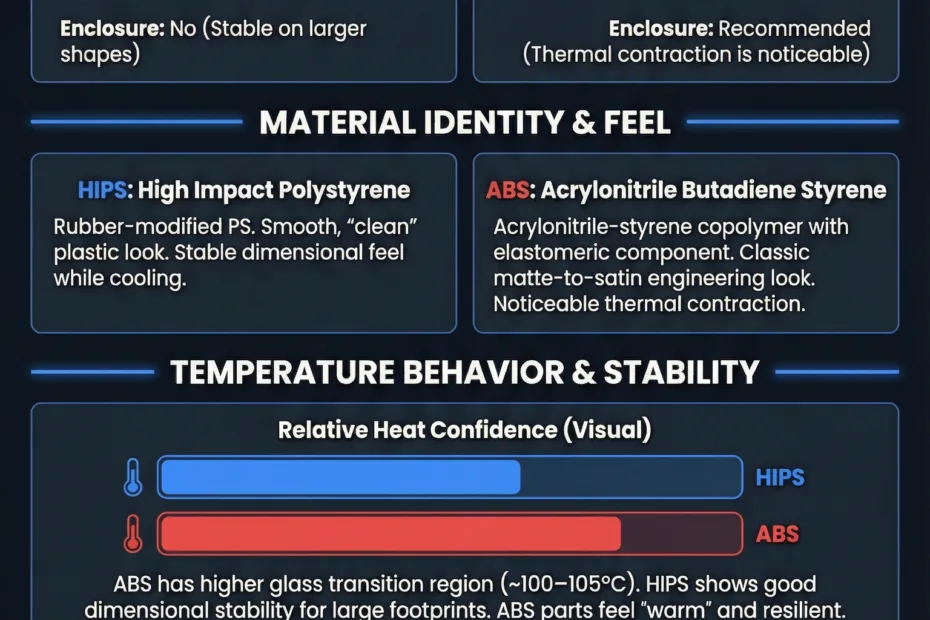 Enclosure: No (Stable on larger shapes)

Enclosure: Recommended (Thermal contraction is noticeable)

MATERIAL IDENTITY & FEEL

HIPS: High Impact Polystyrene

Rubber-modified PS. Smooth, "clean" plastic look. Stable dimensional feel while cooling.

ABS: Acrylonitrile Butadiene Styrene

Acrylonitrile-styrene copolymer with elastomeric component. Classic matte-to-satin engineering look. Noticeable thermal contraction.

TEMPERATURE BEHAVIOR & STABILITY

Relative Heat Confidence (Visual)

HIPS

ABS

ABS has higher glass transition region (~100–105°C). HIPS shows good dimensional stability for large footprints. ABS parts feel "warm" and resilient.