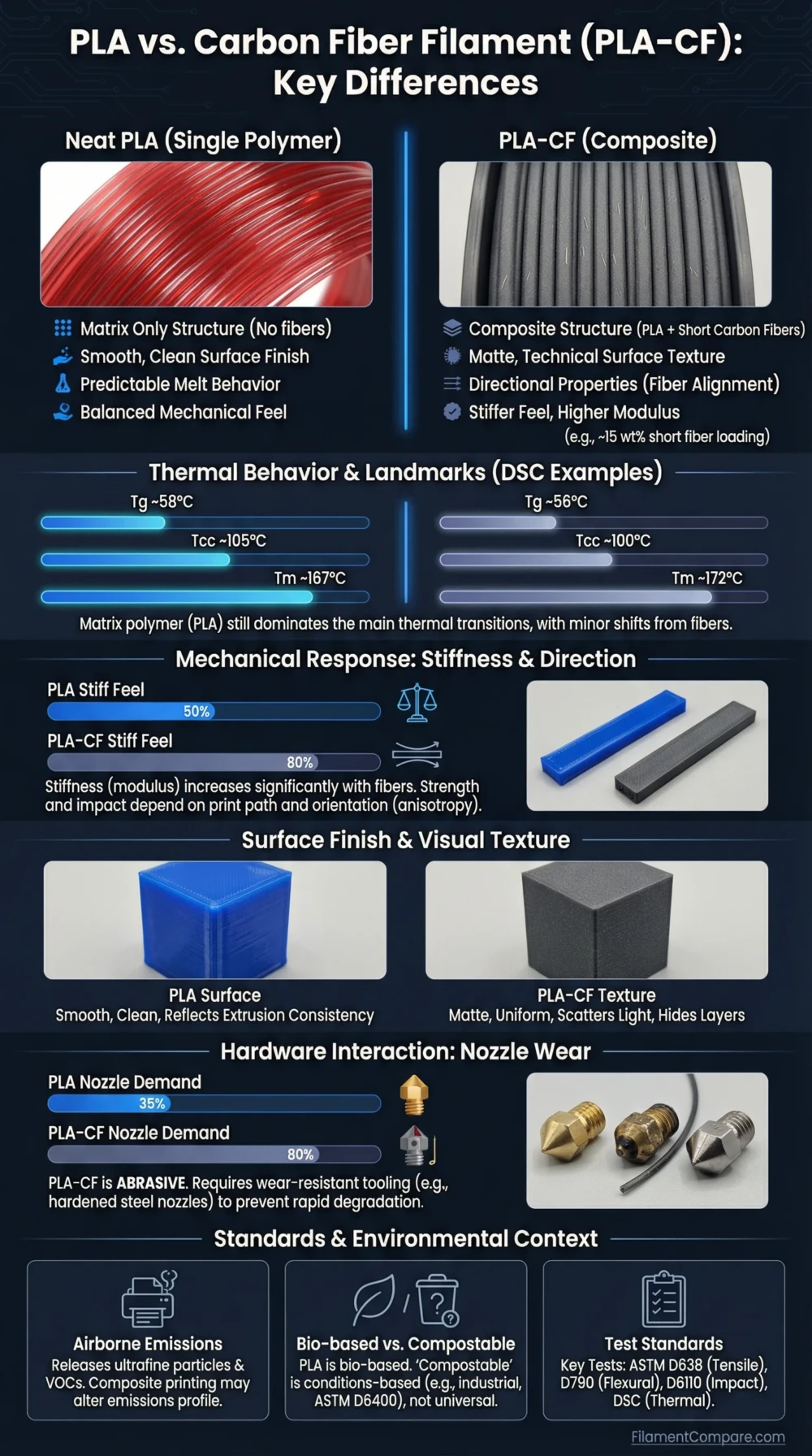 PLA vs. Carbon Fiber Filament (PLA-CF): Key Differences

Neat PLA (Single Polymer)

Matrix Only Structure (No fibers)
Smooth, Clean Surface Finish
Predictable Melt Behavior
Balanced Mechanical Feel

PLA-CF (Composite)

Composite Structure (PLA + Short Carbon Fibers)
Matte, Technical Surface Texture
Directional Properties (Fiber Alignment)
Stiffer Feel, Higher Modulus
(e.g., ~15 wt% short fiber loading)

Thermal Behavior & Landmarks (DSC Examples)

Tg ~58°C
Tcc ~105°C
Tm ~167°C

Tg ~56°C
Tcc ~100°C
Tm ~172°C

Matrix polymer (PLA) still dominates the main thermal transitions, with minor shifts from fibers.

Mechanical Response: Stiffness & Direction

PLA Stiff Feel
50%
PLA-CF Stiff Feel
80%
Stiffness (modulus) increases significantly with fibers. Strength and impact depend on print path and orientation (anisotropy).

Surface Finish & Visual Texture

PLA Surface
Smooth, Clean, Reflects Extrusion Consistency

PLA-CF Texture
Matte, Uniform, Scatters Light, Hides Layers

Hardware Interaction: Nozzle Wear

PLA Nozzle Demand
35%
PLA-CF Nozzle Demand
80%
PLA-CF is ABRASIVE. Requires wear-resistant tooling (e.g., hardened steel nozzles) to prevent rapid degradation.

Standards & Environmental Context

Airborne Emissions
Releases ultrafine particles & VOCs. Composite printing may alter emissions profile.

Bio-based vs. Compostable
PLA is bio-based. 'Compostable' is conditions-based (e.g., industrial, ASTM D6400), not universal.

Test Standards
Key Tests: ASTM D638 (Tensile), D790 (Flexural), D6110 (Impact), DSC (Thermal).

FilamentCompare.com