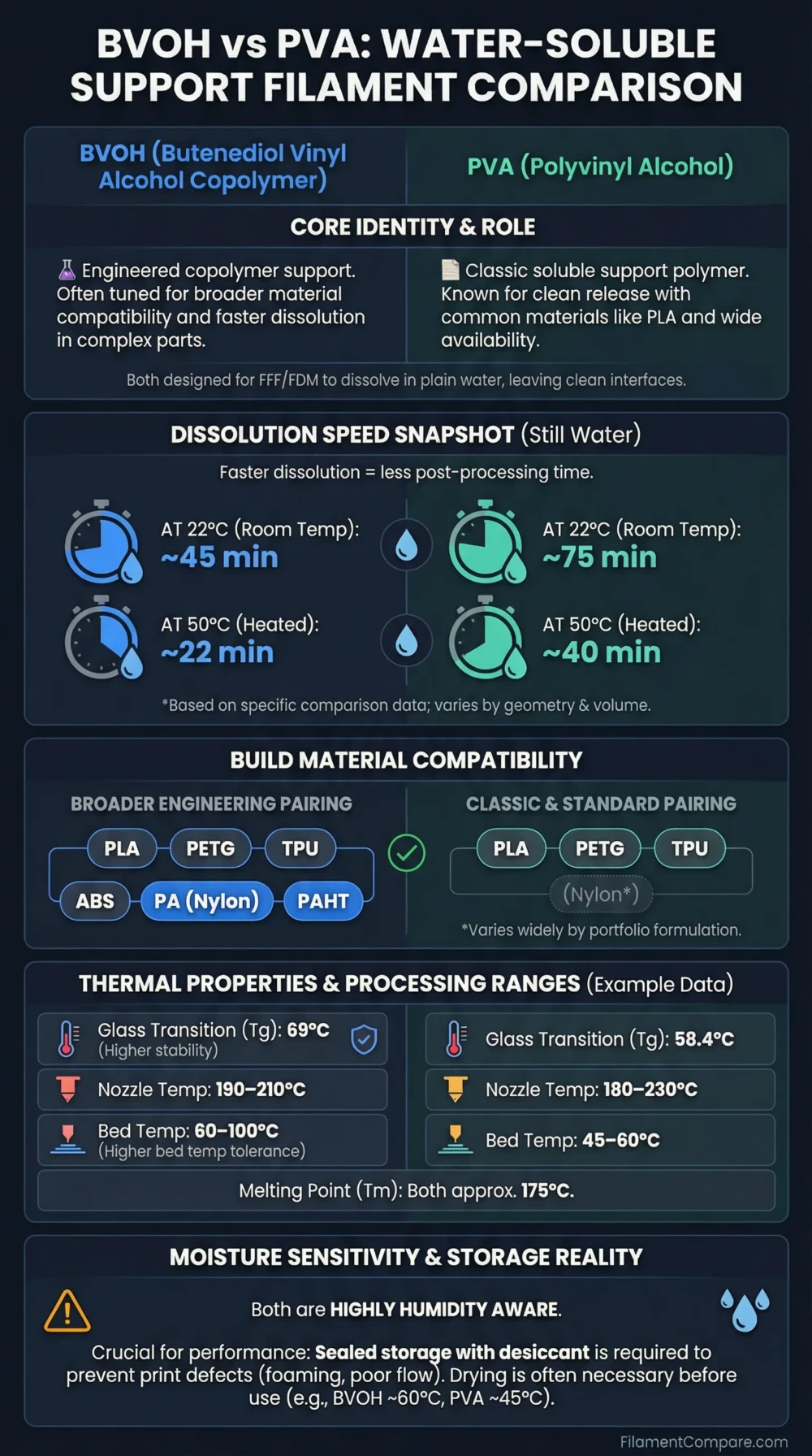 BVOH vs PVA: WATER-SOLUBLE SUPPORT FILAMENT COMPARISON

BVOH (Butenediol Vinyl Alcohol Copolymer)

PVA (Polyvinyl Alcohol)

CORE IDENTITY & ROLE

Engineered copolymer support. Often tuned for broader material compatibility and faster dissolution in complex parts.

Classic soluble support polymer. Known for clean release with common materials like PLA and wide availability.

Both designed for FFF/FDM to dissolve in plain water, leaving clean interfaces.

DISSOLUTION SPEED SNAPSHOT (Still Water)

Faster dissolution = less post-processing time.

AT 22°C (Room Temp): ~45 min

AT 50°C (Heated): ~22 min

AT 22°C (Room Temp): ~75 min

AT 50°C (Heated): ~40 min

*Based on specific comparison data; varies by geometry & volume.

BUILD MATERIAL COMPATIBILITY

BROADER ENGINEERING PAIRING

PLA PETG TPU
ABS PA (Nylon) PAHT

CLASSIC & STANDARD PAIRING

PLA PETG TPU
(Nylon*)

*Varies widely by portfolio formulation.

THERMAL PROPERTIES & PROCESSING RANGES (Example Data)

Glass Transition (Tg): 69°C (Higher stability)

Nozzle Temp: 190–210°C

Bed Temp: 60–100°C (Higher bed temp tolerance)

Glass Transition (Tg): 58.4°C

Nozzle Temp: 180–230°C

Bed Temp: 45–60°C

Melting Point (Tm): Both approx. 175°C.

MOISTURE SENSITIVITY & STORAGE REALITY

Both are HIGHLY HUMIDITY AWARE.

Crucial for performance: Sealed storage with desiccant is required to prevent print defects (foaming, poor flow). Drying is often necessary before use (e.g., BVOH ~60°C, PVA ~45°C).

FilamentCompare.com