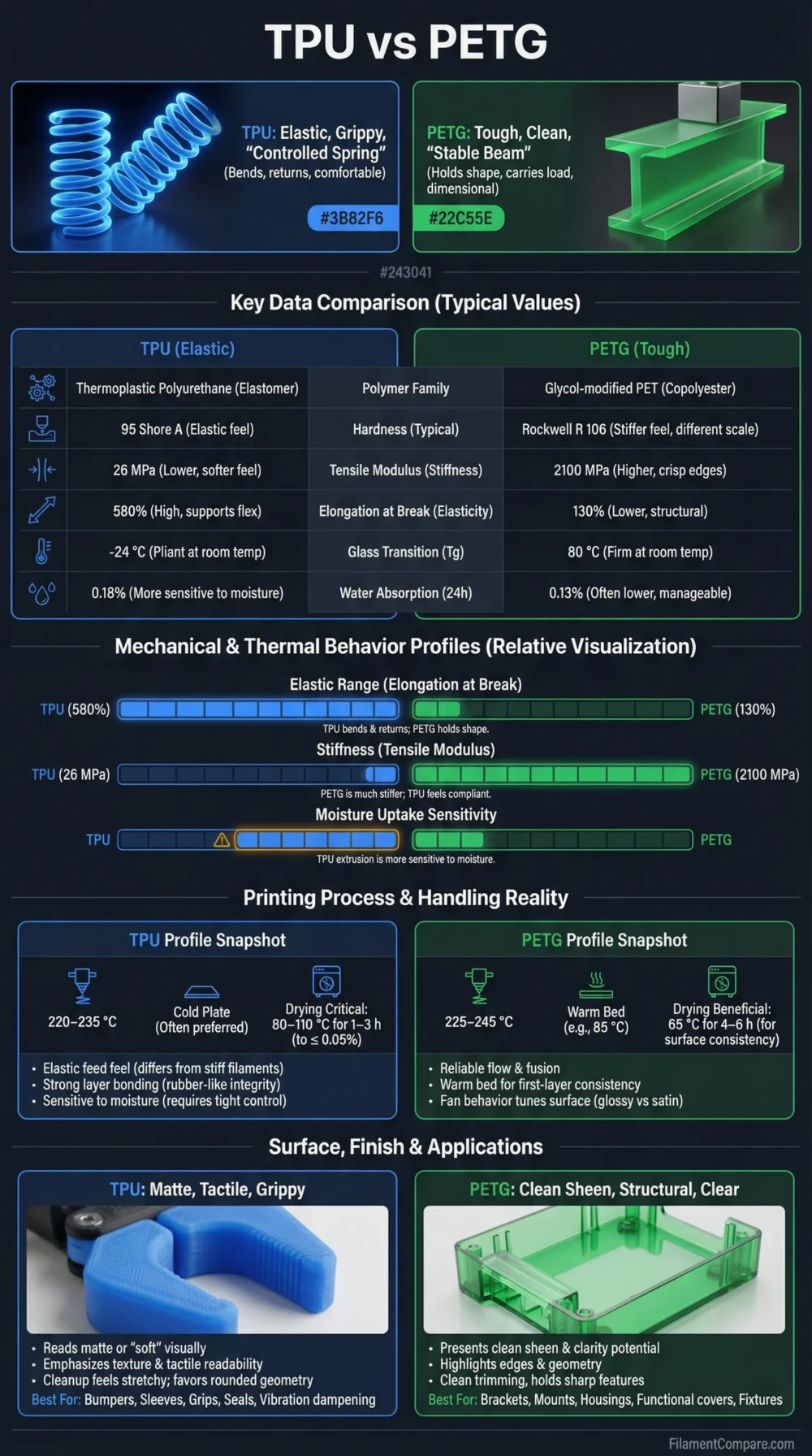 TPU vs PETG

TPU: Elastic, Grippy, "Controlled Spring"
(Bends, returns, comfortable)
#3B82F6

PETG: Tough, Clean, "Stable Beam"
(Holds shape, carries load, dimensional)
#22C55E

#243041

Key Data Comparison (Typical Values)

| TPU (Elastic) | | PETG (Tough) |
|---|---|---|
| Thermoplastic Polyurethane (Elastomer) | Polymer Family | Glycol-modified PET (Copolyester) |
| 95 Shore A (Elastic feel) | Hardness (Typical) | Rockwell R 106 (Stiffer feel, different scale) |
| 26 MPa (Lower, softer feel) | Tensile Modulus (Stiffness) | 2100 MPa (Higher, crisp edges) |
| 580% (High, supports flex) | Elongation at Break (Elasticity) | 130% (Lower, structural) |
| -24 °C (Pliant at room temp) | Glass Transition (Tg) | 80 °C (Firm at room temp) |
| 0.18% (More sensitive to moisture) | Water Absorption (24h) | 0.13% (Often lower, manageable) |

Mechanical & Thermal Behavior Profiles (Relative Visualization)

Elastic Range (Elongation at Break)
TPU (580%) PETG (130%)
TPU bends & returns; PETG holds shape.

Stiffness (Tensile Modulus)
TPU (26 MPa) PETG (2100 MPa)
PETG is much stiffer; TPU feels compliant.

Moisture Uptake Sensitivity
TPU PETG
TPU extrusion is more sensitive to moisture.

Printing Process & Handling Reality

TPU Profile Snapshot
220–235 °C
Cold Plate (Often preferred)
Drying Critical: 80–110 °C for 1–3 h (to ≤ 0.05%)
• Elastic feed feel (differs from stiff filaments)
• Strong layer bonding (rubber-like integrity)
• Sensitive to moisture (requires tight control)

PETG Profile Snapshot
225–245 °C
Warm Bed (e.g., 85 °C)
Drying Beneficial: 65 °C for 4–6 h (for surface consistency)
• Reliable flow & fusion
• Warm bed for first-layer consistency
• Fan behavior tunes surface (glossy vs satin)

Surface, Finish & Applications

TPU: Matte, Tactile, Grippy
• Reads matte or "soft" visually
• Emphasizes texture & tactile readability
• Cleanup feels stretchy; favors rounded geometry
Best For: Bumpers, Sleeves, Grips, Seals, Vibration dampening

PETG: Clean Sheen, Structural, Clear
• Presents clean sheen & clarity potential
• Highlights edges & geometry
• Clean trimming, holds sharp features
Best For: Brackets, Mounts, Housings, Functional covers, Fixtures

FilamentCompare.com