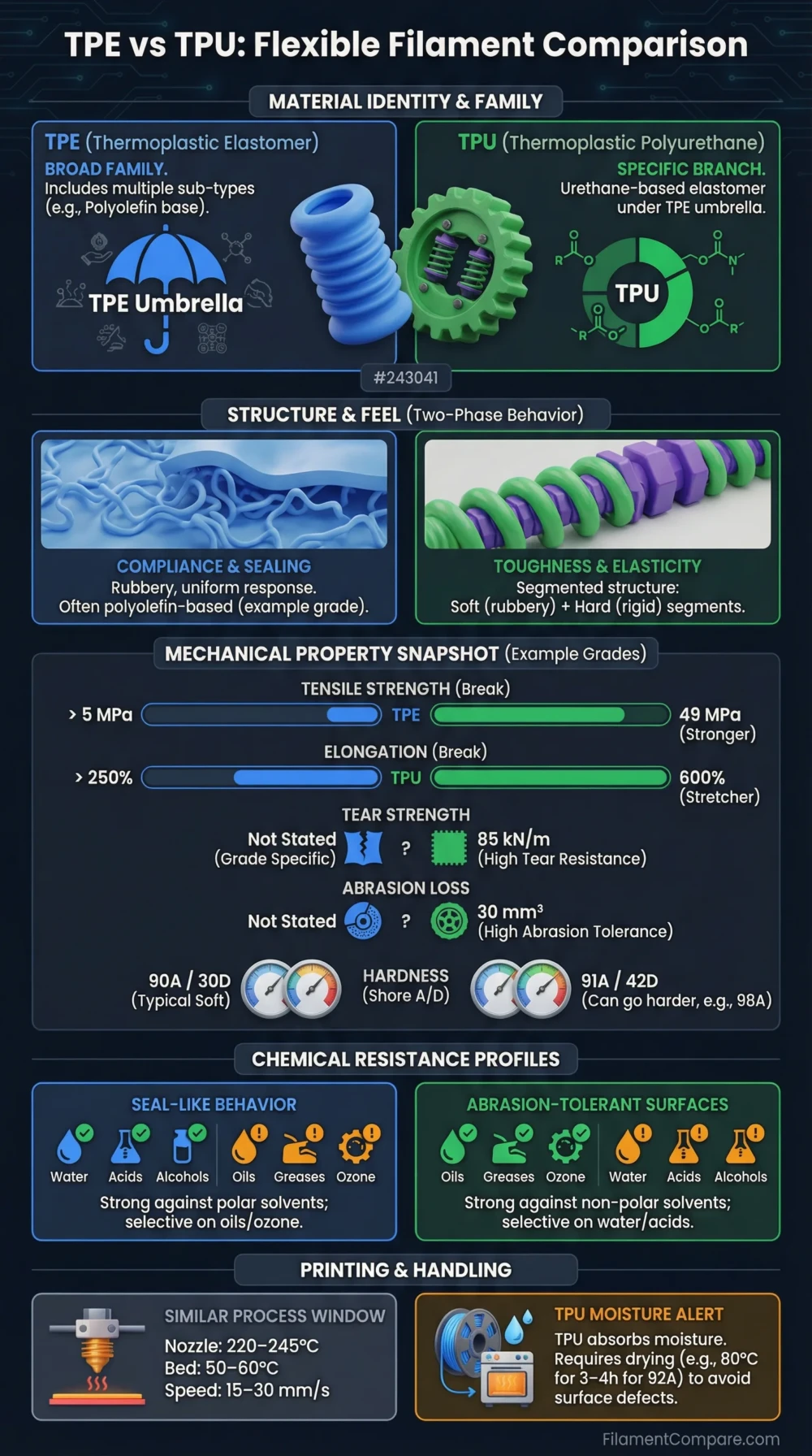 TPE vs TPU: Flexible Filament Comparison

MATERIAL IDENTITY & FAMILY

TPE (Thermoplastic Elastomer)
BROAD FAMILY.
Includes multiple sub-types (e.g., Polyolefin base).

TPE Umbrella

TPU (Thermoplastic Polyurethane)
SPECIFIC BRANCH.
Urethane-based elastomer under TPE umbrella.

TPU

#243041

STRUCTURE & FEEL (Two-Phase Behavior)

COMPLIANCE & SEALING
Rubbery, uniform response.
Often polyolefin-based (example grade).

TOUGHNESS & ELASTICITY
Segmented structure:
Soft (rubbery) + Hard (rigid) segments.

MECHANICAL PROPERTY SNAPSHOT (Example Grades)

TENSILE STRENGTH (Break)
> 5 MPa TPE 49 MPa (Stronger)

ELONGATION (Break)
> 250% TPU 600% (Stretcher)

TEAR STRENGTH
Not Stated (Grade Specific) ? 85 kN/m (High Tear Resistance)

ABRASION LOSS
Not Stated ? 30 mm³ (High Abrasion Tolerance)

90A / 30D (Typical Soft) HARDNESS (Shore A/D) 91A / 42D (Can go harder, e.g., 98A)

CHEMICAL RESISTANCE PROFILES

SEAL-LIKE BEHAVIOR
Water Acids Alcohols Oils Greases Ozone
Strong against polar solvents; selective on oils/ozone.

ABRASION-TOLERANT SURFACES
Oils Greases Ozone Water Acids Alcohols
Strong against non-polar solvents; selective on water/acids.

PRINTING & HANDLING

SIMILAR PROCESS WINDOW
Nozzle: 220–245°C
Bed: 50–60°C
Speed: 15–30 mm/s

TPU MOISTURE ALERT
TPU absorbs moisture. Requires drying (e.g., 80°C for 3–4h for 92A) to avoid surface defects.

FilamentCompare.com